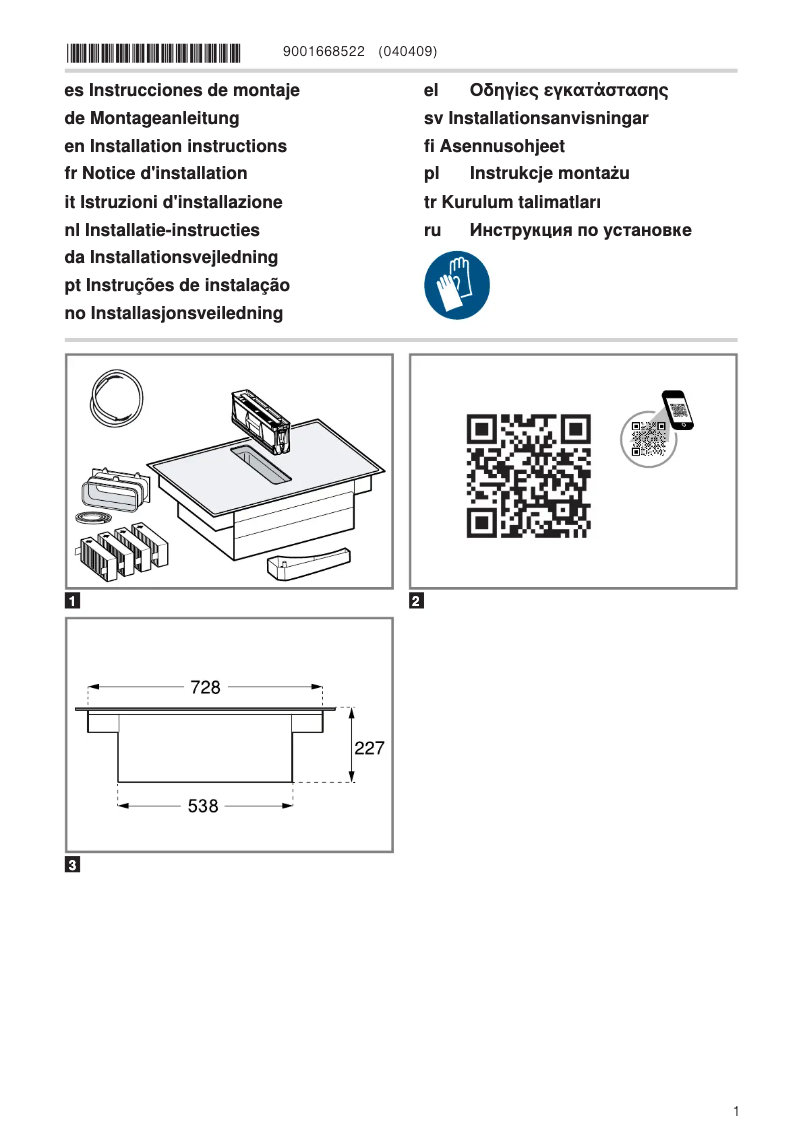 9001668522 (040409)

es Instrucciones de montaje
de Montageanleitung
en Installation instructions
fr Notice d'installation
it Istruzioni d'installazione
nl Installatie-instructies
da Installationsvejledning
pt Instruções de instalação
no Installasjonsveiledning

el Οδηγίες εγκατάστασης
sv Installationsanvisningar
fi Asennusohjeet
pl Instrukcje montażu
tr Kurulum talimatları
ru Инструкция по установке

1

2

728

227

538

3

1