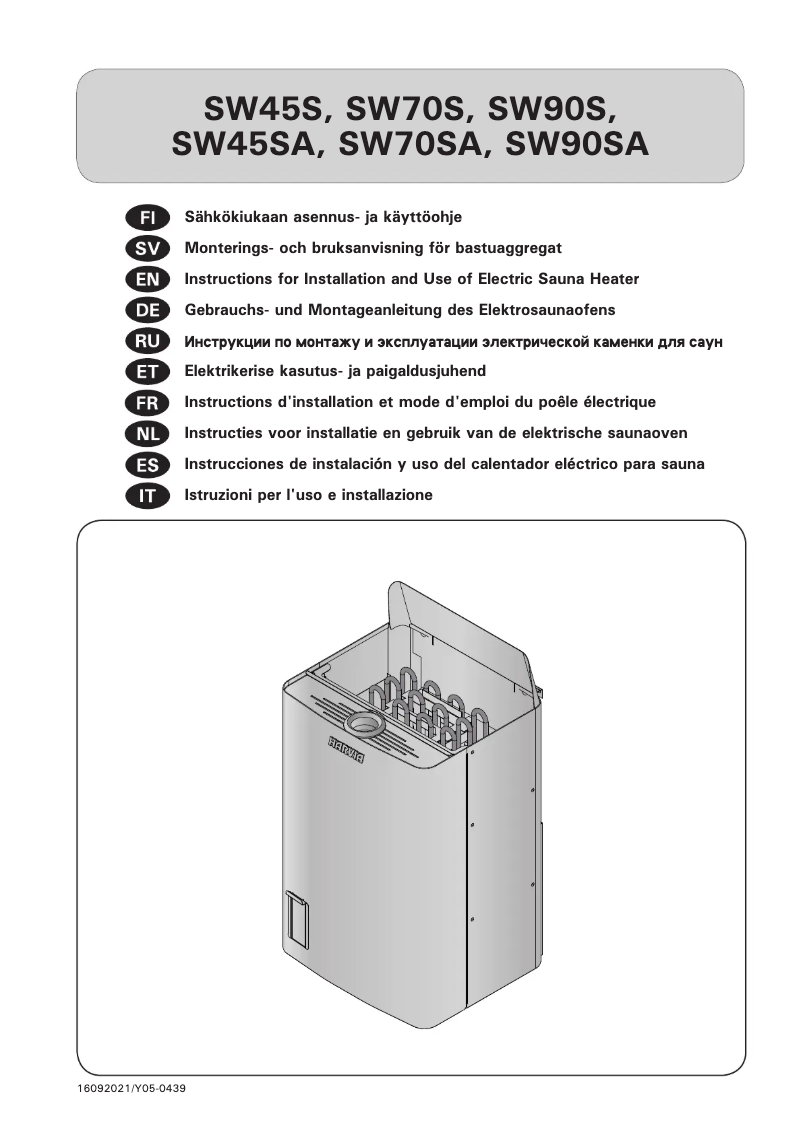 SW45S, SW70S, SW90S,
SW45SA, SW70SA, SW90SA

FI Sähkökiukaan asennus- ja käyttöohje
SV Monterings- och bruksanvisning för bastuaggregat
EN Instructions for Installation and Use of Electric Sauna Heater
DE Gebrauchs- und Montageanleitung des Elektrosaunaofens
RU Инструкции по монтажу и эксплуатации электрической каменки для саун
ET Elektrikerise kasutus- ja paigaldusjuhend
FR Instructions d'installation et mode d'emploi du poêle électrique
NL Instructies voor installatie en gebruik van de elektrische saunaoven
ES Instrucciones de instalación y uso del calentador eléctrico para sauna
IT Istruzioni per l'uso e installazione

HARVIA

16092021/Y05-0439