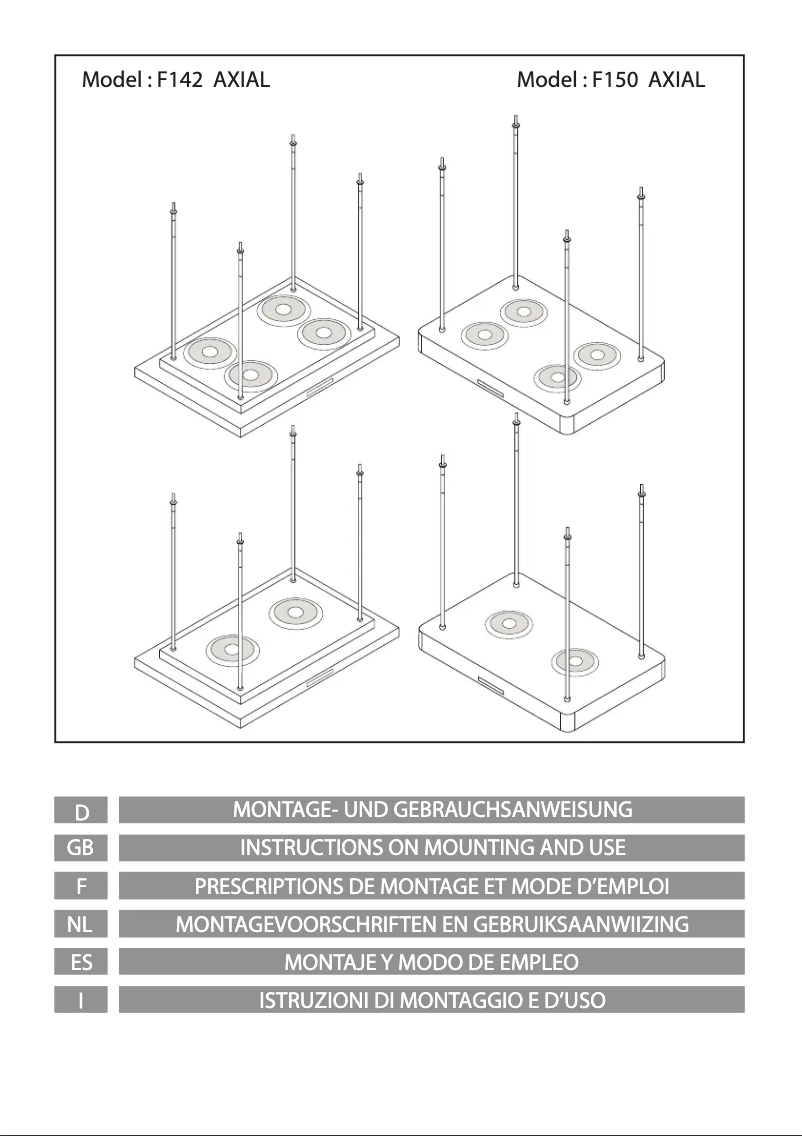 Model : F142 AXIAL

Model : F150 AXIAL

| D | MONTAGE- UND GEBRAUCHSANWEISUNG |
|---|---|
| GB | INSTRUCTIONS ON MOUNTING AND USE |
| F | PRESCRIPTIONS DE MONTAGE ET MODE D'EMPLOI |
| NL | MONTAGEVOORSCHRIFTEN EN GEBRUIKSAANWIIZING |
| ES | MONTAJE Y MODO DE EMPLEO |
| I | ISTRUZIONI DI MONTAGGIO E D'USO |