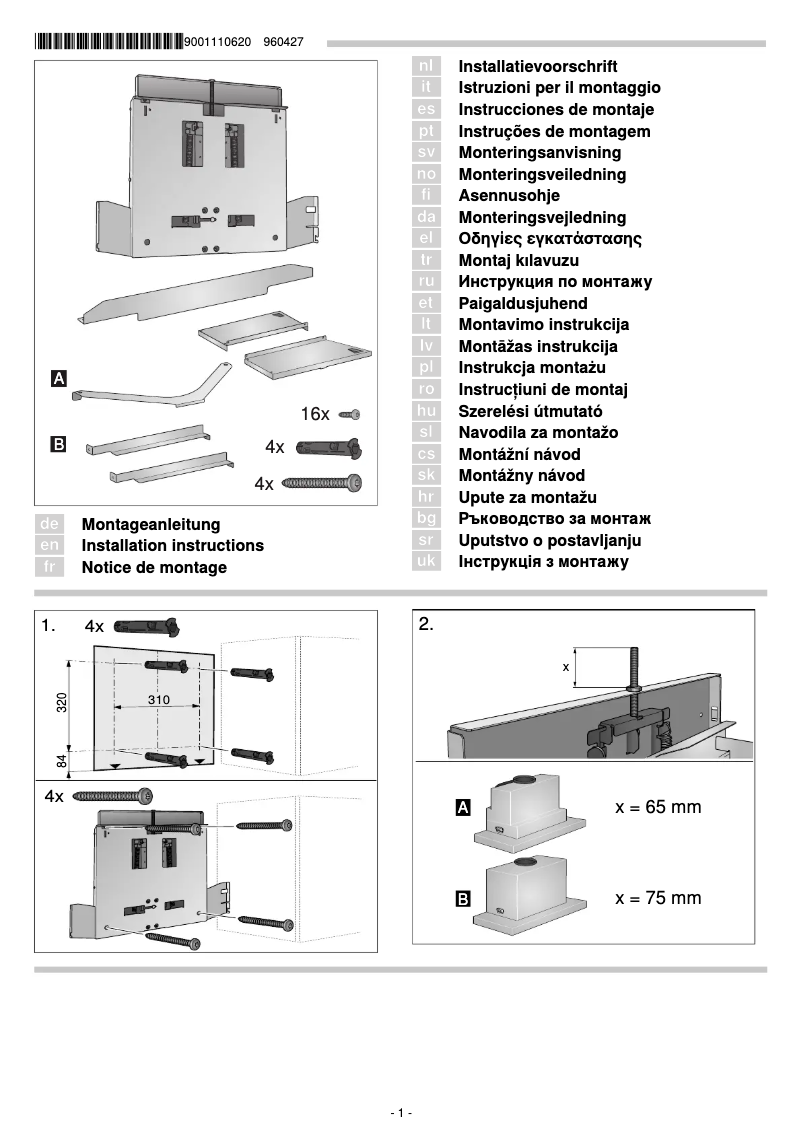 9001110620 960427

A

B

16x

4x

4x

de Montageanleitung
en Installation instructions
fr Notice de montage

nl Installatievoorschrift
it Istruzioni per il montaggio
es Instrucciones de montaje
pt Instruções de montagem
sv Monteringsanvisning
no Monteringsveiledning
fi Asennusohje
da Monteringsvejledning
el Οδηγίες εγκατάστασης
tr Montaj kılavuzu
ru Инструкция по монтажу
et Paigaldusjuhend
lt Montavimo instrukcija
lv Montāžas instrukcija
pl Instrukcja montażu
ro Instrucțiuni de montaj
hu Szerelési útmutató
sl Navodila za montažo
cs Montážní návod
sk Montážny návod
hr Upute za montažu
bg Ръководство за монтаж
sr Uputstvo o postavljanju
uk Інструкція з монтажу

1. 4x

320

310

84

4x

2.

x

A x = 65 mm

B x = 75 mm

- 1 -