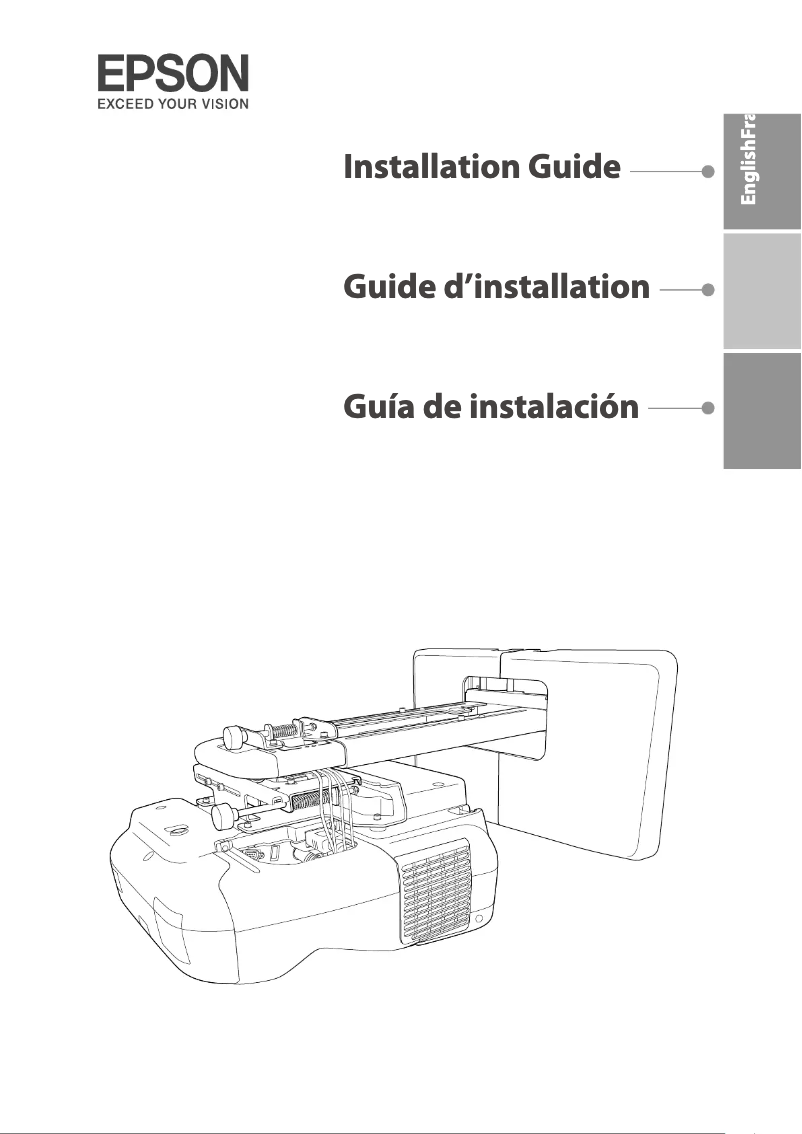 EPSON
EXCEED YOUR VISION

Installation Guide

Guide d'installation

Guía de instalación

EnglishFra