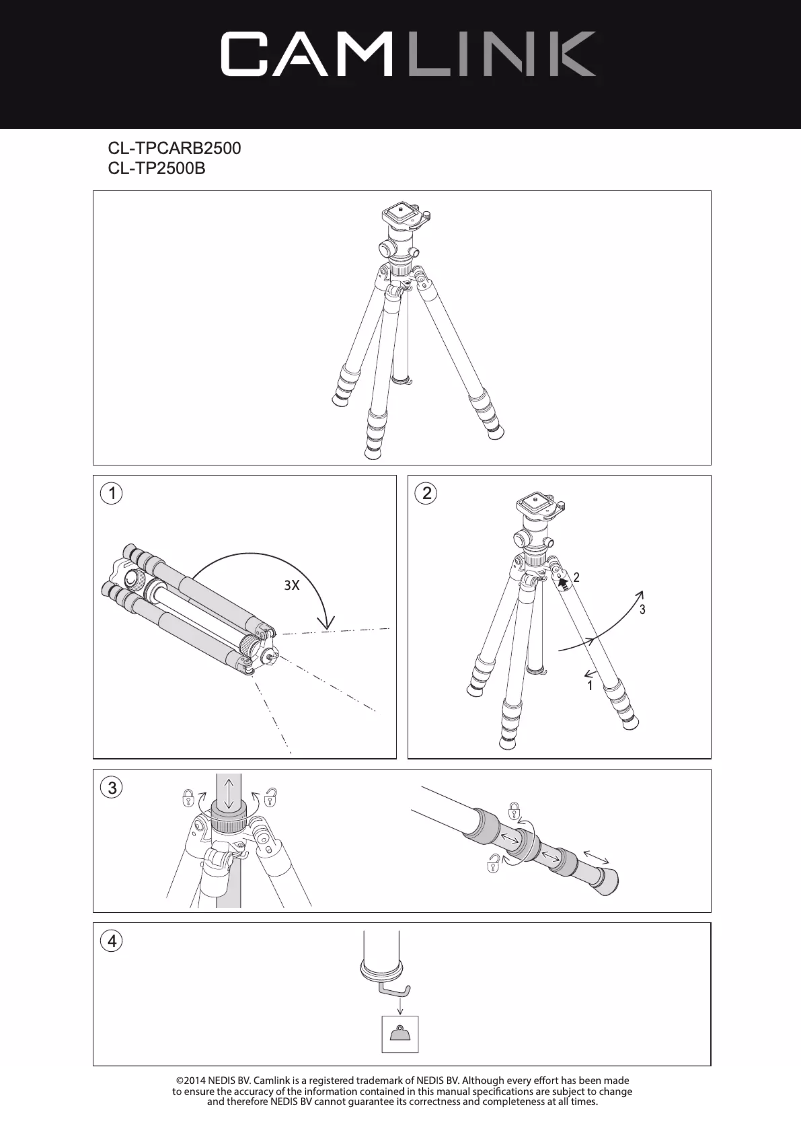 CAMLINK

CL-TPCARB2500
CL-TP2500B

1

3X

2

2

3

1

3

4

©2014 NEDIS BV. Camlink is a registered trademark of NEDIS BV. Although every effort has been made to ensure the accuracy of the information contained in this manual specifications are subject to change and therefore NEDIS BV cannot guarantee its correctness and completeness at all times.