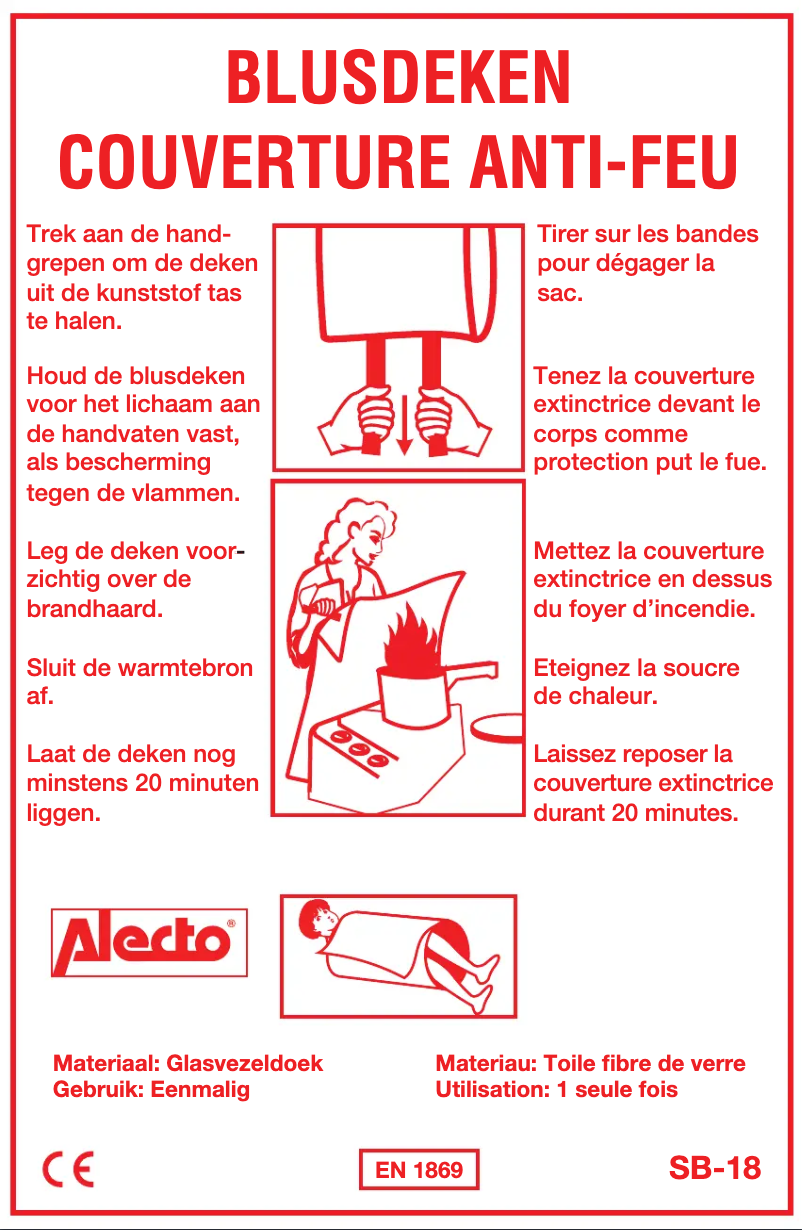 BLUSDEKEN
COUVERTURE ANTI-FEU

Trek aan de handgrepen om de deken uit de kunststof tas te halen.

Houd de blusdeken voor het lichaam aan de handvaten vast, als bescherming tegen de vlammen.

Leg de deken voorzichtig over de brandhaard.

Sluit de warmtebron af.

Laat de deken nog minstens 20 minuten liggen.

Tirer sur les bandes pour dégager la sac.

Tenez la couverture extinctrice devant le corps comme protection put le fue.

Mettez la couverture extinctrice en dessus du foyer d'incendie.

Eteignez la soucre de chaleur.

Laissez reposer la couverture extinctrice durant 20 minutes.

Alecto®

Materiaal: Glasvezeldoek
Gebruik: Eenmalig

Materiau: Toile fibre de verre
Utilisation: 1 seule fois

CE

EN 1869

SB-18