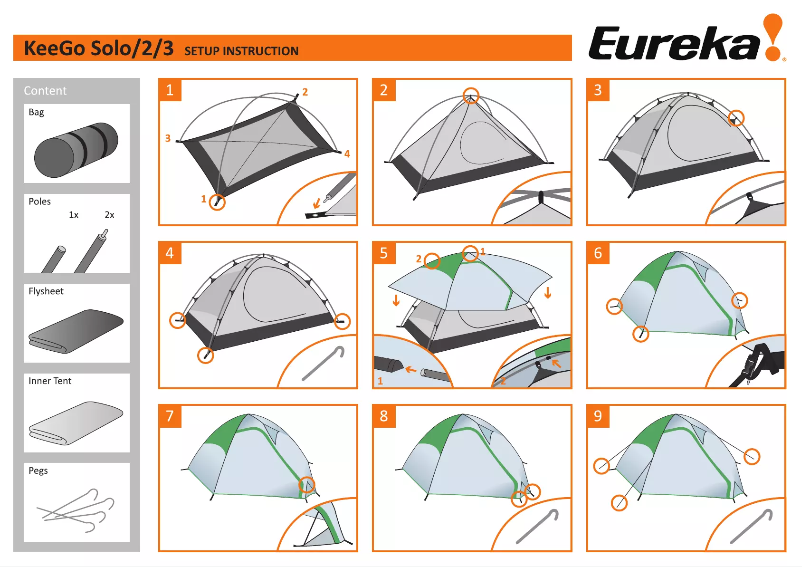 KeeGo Solo/2/3 SETUP INSTRUCTION

Eureka!

Content

Bag

Poles

1x 2x

Flysheet

Inner Tent

Pegs

1

2

3

4

1

2

3

4

5

2

1

1

2

6

7

8

9