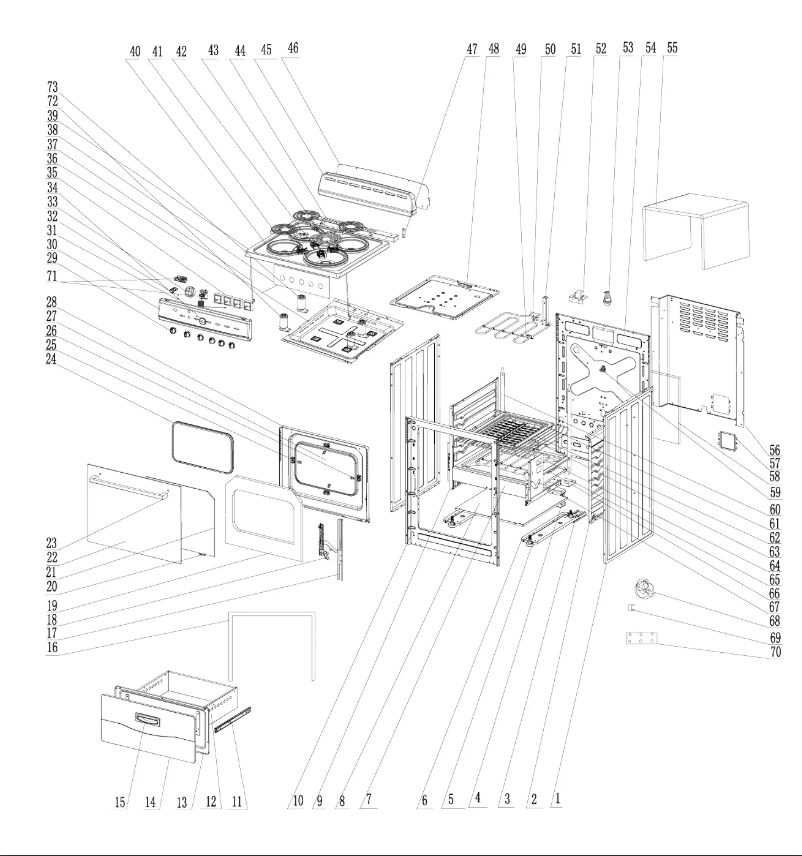 40 41 42 43 44 45 46

47 48 49 50 51 52 53 54 55

73
72
39
38
37
36
35
34
33
32
31
30
29
71
28
27
26
25
24

23
22
21
20
19
18
17
16

56
57
58
59
60
61
62
63
64
65
66
67
68
69
70

15 14 13 12 11 10 9 8 7 6 5 4 3 2 1