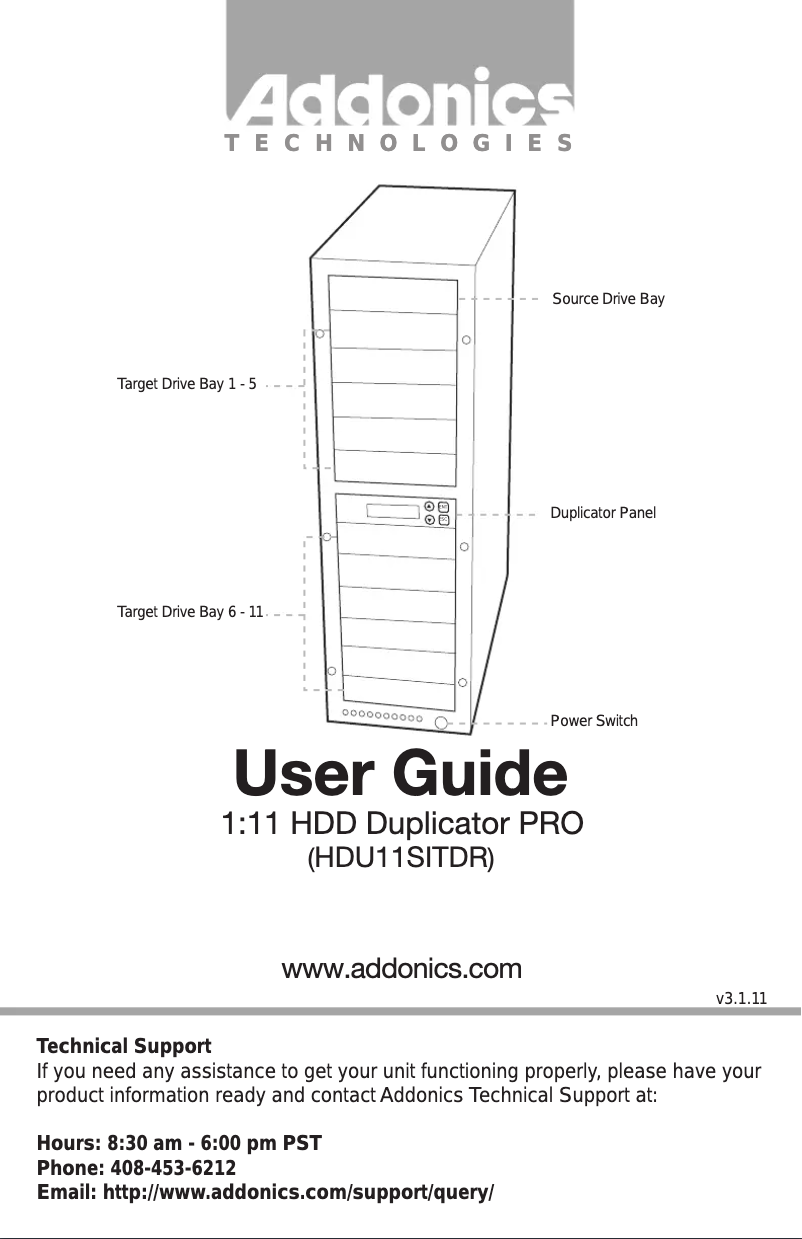 Addonics
TECHNOLOGIES

Source Drive Bay

Target Drive Bay 1 - 5

Duplicator Panel

Target Drive Bay 6 - 11

Power Switch

User Guide
1:11 HDD Duplicator PRO
(HDU11SITDR)

www.addonics.com

v3.1.11

Technical Support
If you need any assistance to get your unit functioning properly, please have your product information ready and contact Addonics Technical Support at:

Hours: 8:30 am - 6:00 pm PST
Phone: 408-453-6212
Email: http://www.addonics.com/support/query/