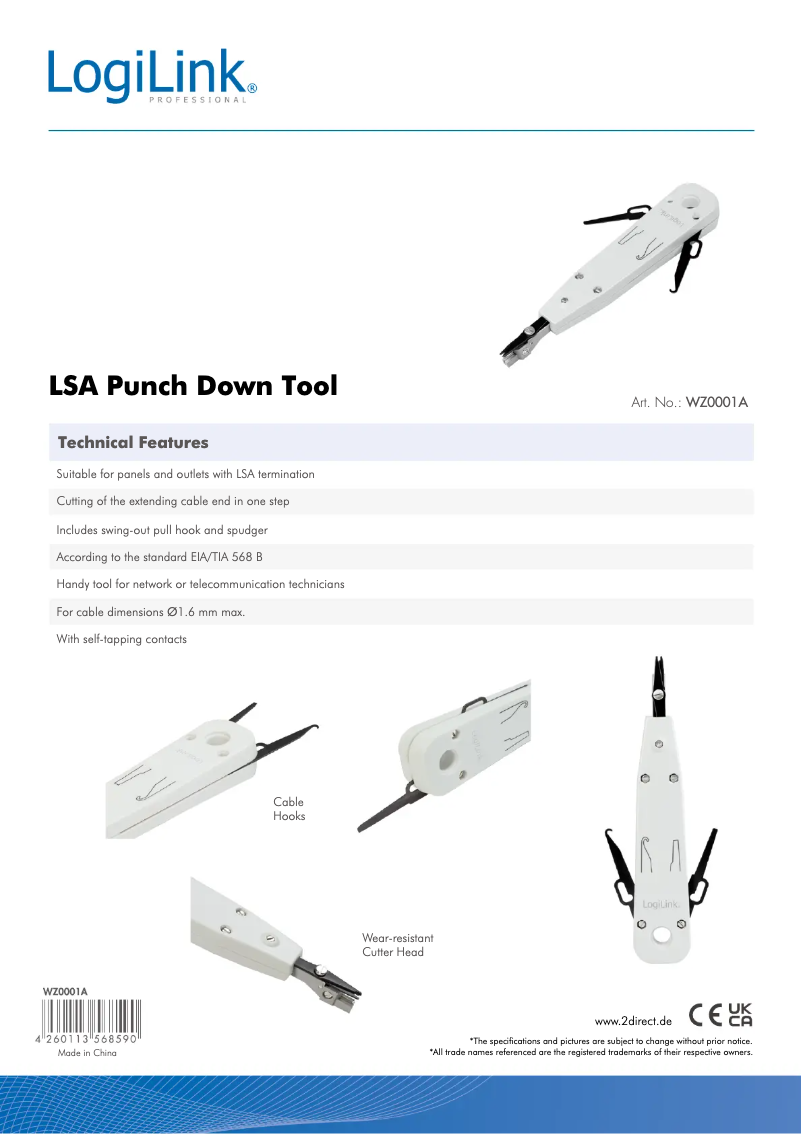 LogiLink®
PROFESSIONAL

LSA Punch Down Tool

Art. No.: WZ0001A

Technical Features

Suitable for panels and outlets with LSA termination

Cutting of the extending cable end in one step

Includes swing-out pull hook and spudger

According to the standard EIA/TIA 568 B

Handy tool for network or telecommunication technicians

For cable dimensions Ø1.6 mm max.

With self-tapping contacts

Cable Hooks

Wear-resistant Cutter Head

LogiLink

WZ0001A
4 260113 568590
Made in China

www.2direct.de

CE UK CA

*The specifications and pictures are subject to change without prior notice.
*All trade names referenced are the registered trademarks of their respective owners.