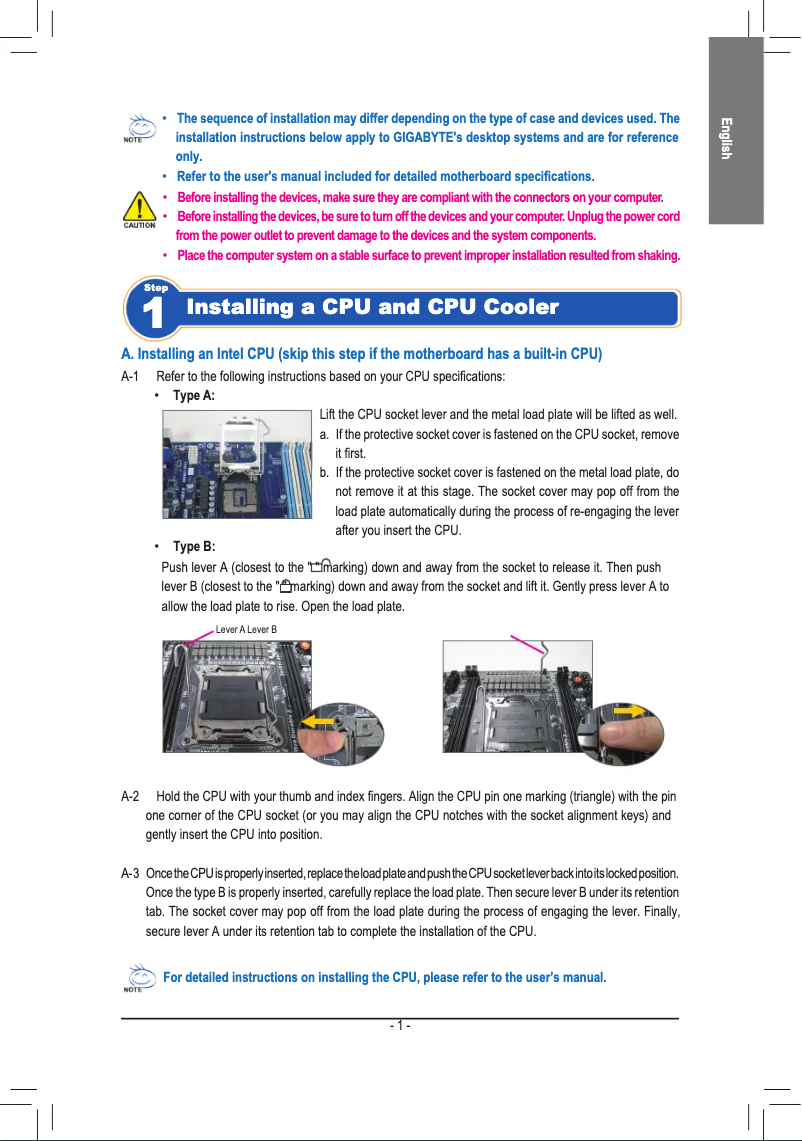 English

NOTE

• The sequence of installation may differ depending on the type of case and devices used. The installation instructions below apply to GIGABYTE's desktop systems and are for reference only.
• Refer to the user's manual included for detailed motherboard specifications.

CAUTION

• Before installing the devices, make sure they are compliant with the connectors on your computer.
• Before installing the devices, be sure to turn off the devices and your computer. Unplug the power cord from the power outlet to prevent damage to the devices and the system components.
• Place the computer system on a stable surface to prevent improper installation resulted from shaking.

Step 1 Installing a CPU and CPU Cooler

A. Installing an Intel CPU (skip this step if the motherboard has a built-in CPU)

A-1 Refer to the following instructions based on your CPU specifications:

• Type A:

Lift the CPU socket lever and the metal load plate will be lifted as well.
a. If the protective socket cover is fastened on the CPU socket, remove it first.
b. If the protective socket cover is fastened on the metal load plate, do not remove it at this stage. The socket cover may pop off from the load plate automatically during the process of re-engaging the lever after you insert the CPU.

• Type B:

Push lever A (closest to the " marking) down and away from the socket to release it. Then push lever B (closest to the " marking) down and away from the socket and lift it. Gently press lever A to allow the load plate to rise. Open the load plate.

Lever A Lever B

A-2 Hold the CPU with your thumb and index fingers. Align the CPU pin one marking (triangle) with the pin one corner of the CPU socket (or you may align the CPU notches with the socket alignment keys) and gently insert the CPU into position.

A-3 Once the CPU is properly inserted, replace the load plate and push the CPU socket lever back into its locked position. Once the type B is properly inserted, carefully replace the load plate. Then secure lever B under its retention tab. The socket cover may pop off from the load plate during the process of engaging the lever. Finally, secure lever A under its retention tab to complete the installation of the CPU.

NOTE

For detailed instructions on installing the CPU, please refer to the user's manual.

- 1 -