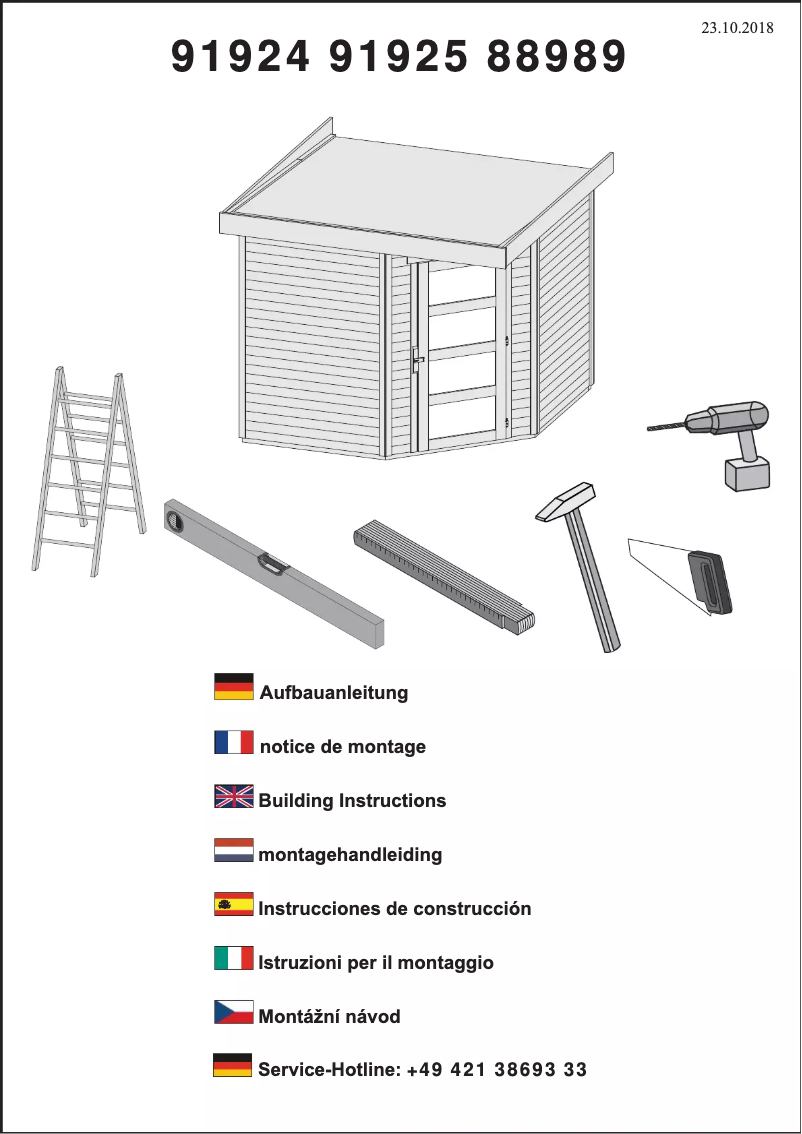 23.10.2018

91924 91925 88989

Aufbauanleitung

notice de montage

Building Instructions

montagehandleiding

Instrucciones de construcción

Istruzioni per il montaggio

Montážní návod

Service-Hotline: +49 421 38693 33